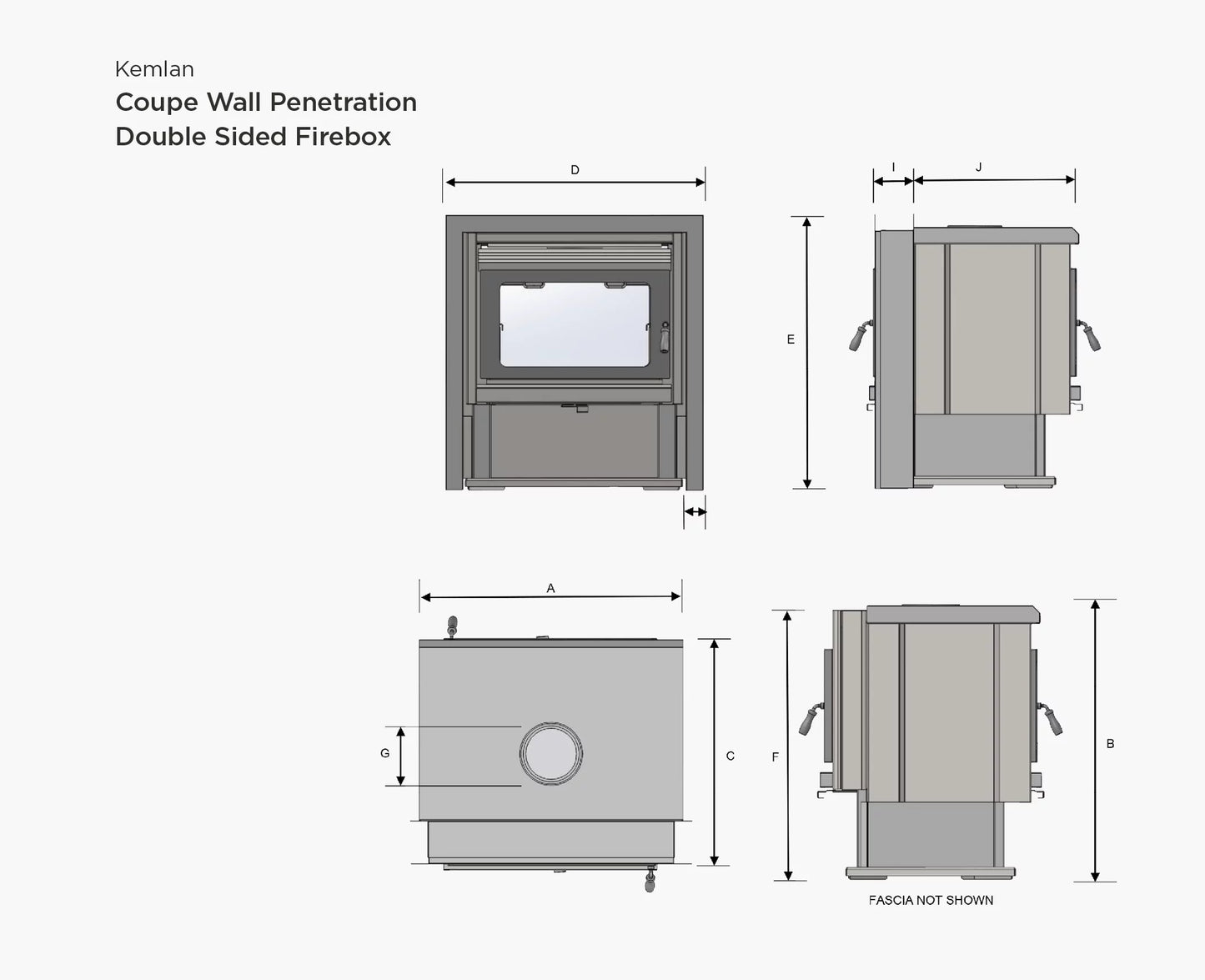 Kemlan
Coupe Wall Penetration
Double Sided Firebox

D

I J

E

A

G

C

F

B

FASCIA NOT SHOWN