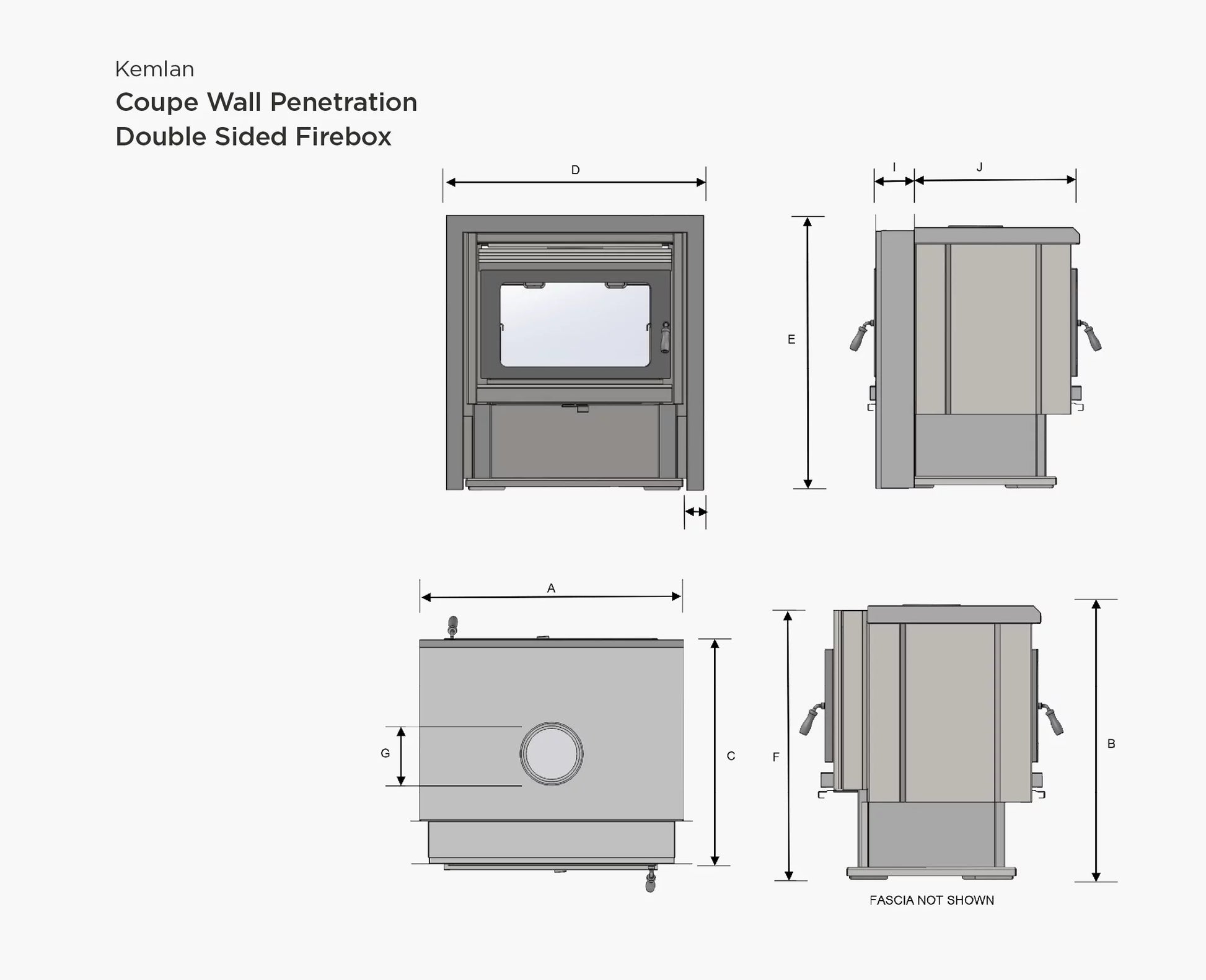 Kemlan
Coupe Wall Penetration
Double Sided Firebox

D

I J

E

A

G

C

F

B

FASCIA NOT SHOWN